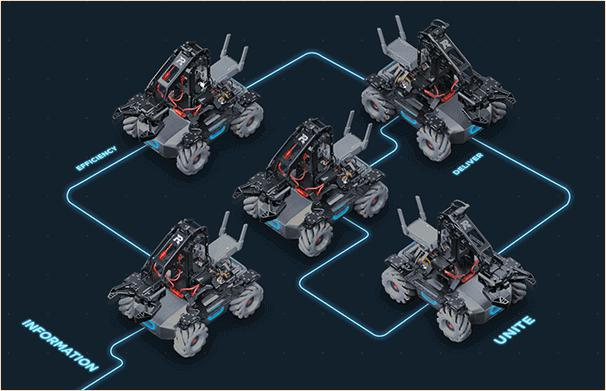 EFFICIENCY

DELIVER

INFORMATION

UNITE