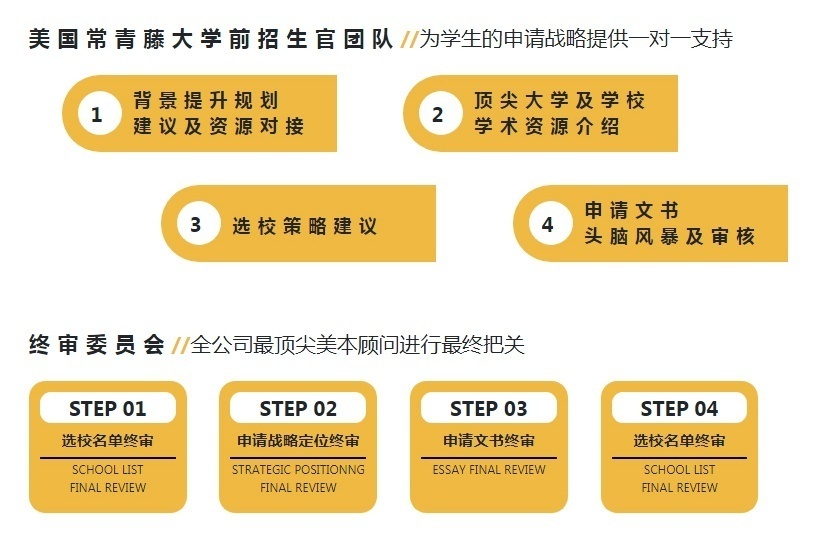 美国常青藤大学前招生官团队 //为学生的申请战略提供一对一支持

1 背景提升规划 建议及资源对接

2 顶尖大学及学校 学术资源介绍

3 选校策略建议

4 申请文书 头脑风暴及审核

终审委员会 //全公司最顶尖美本顾问进行最终把关

STEP 01
选校名单终审
SCHOOL LIST FINAL REVIEW

STEP 02
申请战略定位终审
STRATEGIC POSITIONNG FINAL REVIEW

STEP 03
申请文书终审
ESSAY FINAL REVIEW

STEP 04
选校名单终审
SCHOOL LIST FINAL REVIEW