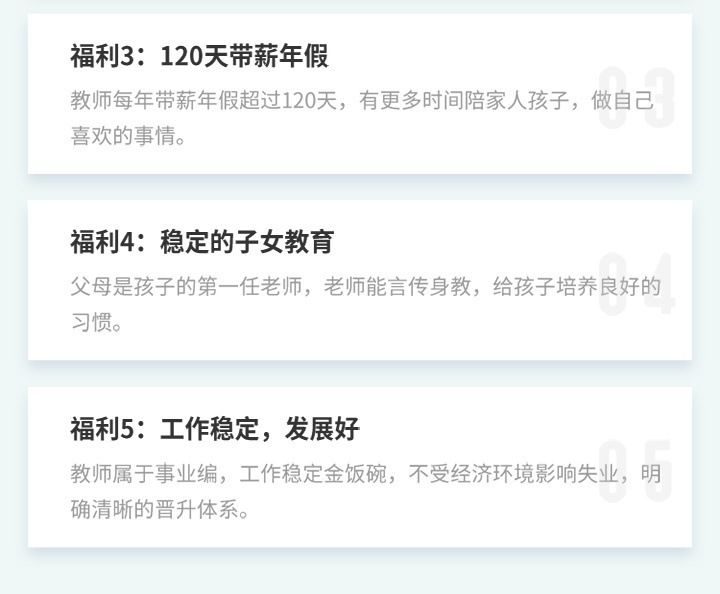 福利3：120天带薪年假

03

教师每年带薪年假超过120天，有更多时间陪家人孩子，做自己喜欢的事情。

福利4：稳定的子女教育

04

父母是孩子的第一任老师，老师能言传身教，给孩子培养良好的习惯。

福利5：工作稳定，发展好

05

教师属于事业编，工作稳定金饭碗，不受经济环境影响失业，明确清晰的晋升体系。