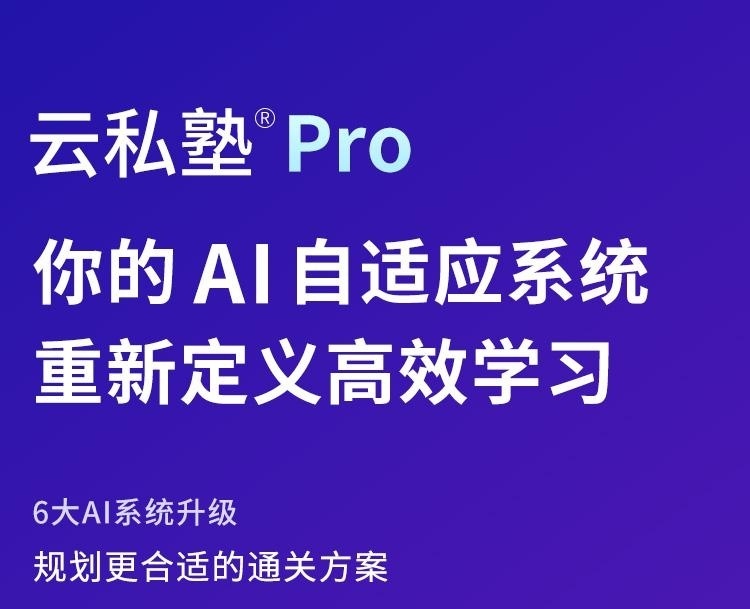 云私塾® Pro

你的 AI 自适应系统
重新定义高效学习

6大AI系统升级
规划更合适的通关方案