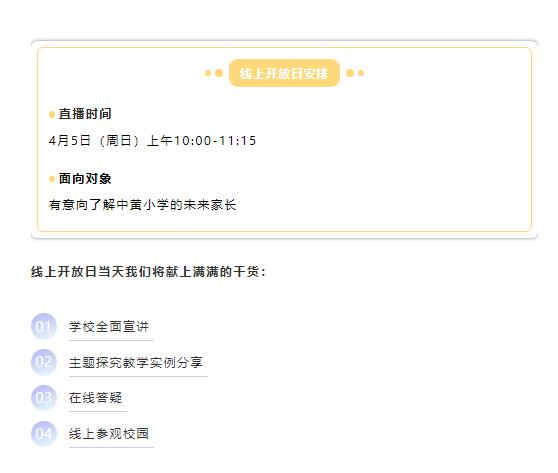 线上开放日安排

直播时间

4月5日（周日）上午10:00-11:15

面向对象

有意向了解中黄小学的未来家长

线上开放日当天我们将献上满满的干货：

01 学校全面宣讲

02 主题探究教学实例分享

03 在线答疑

04 线上参观校园