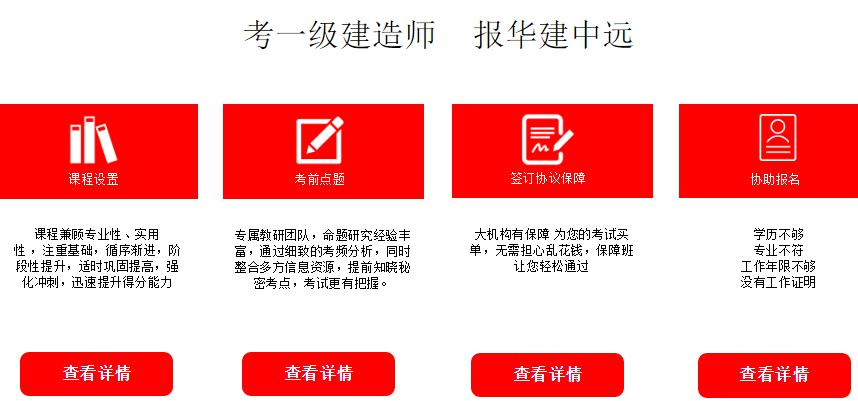 考一级建造师 报华建中远

课程设置

课程兼顾专业性、实用性，注重基础，循序渐进，阶段性提升，适时巩固提高，强化冲刺，迅速提升得分能力

查看详情

考前点题

专属教研团队，命题研究经验丰富，通过细致的考频分析，同时整合多方信息资源，提前知晓秘密考点，考试更有把握。

查看详情

签订协议保障

大机构有保障 为您的考试买单，无需担心乱花钱，保障班让您轻松通过

查看详情

协助报名

学历不够
专业不符
工作年限不够
没有工作证明

查看详情