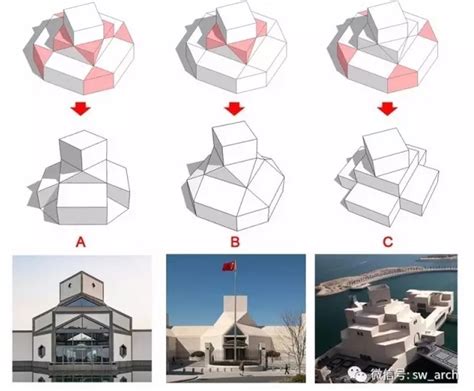 A

B

C

微信号: sw_arch