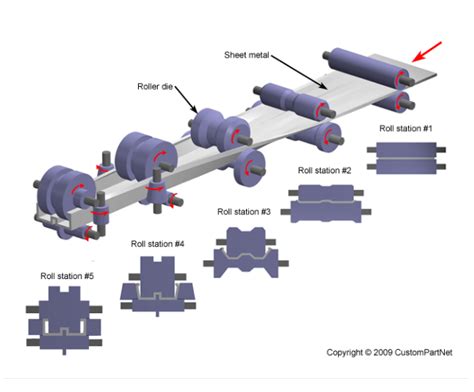 Sheet metal

Roller die

Roll station #1

Roll station #2

Roll station #3

Roll station #4

Roll station #5

Copyright © 2009 CustomPartNet