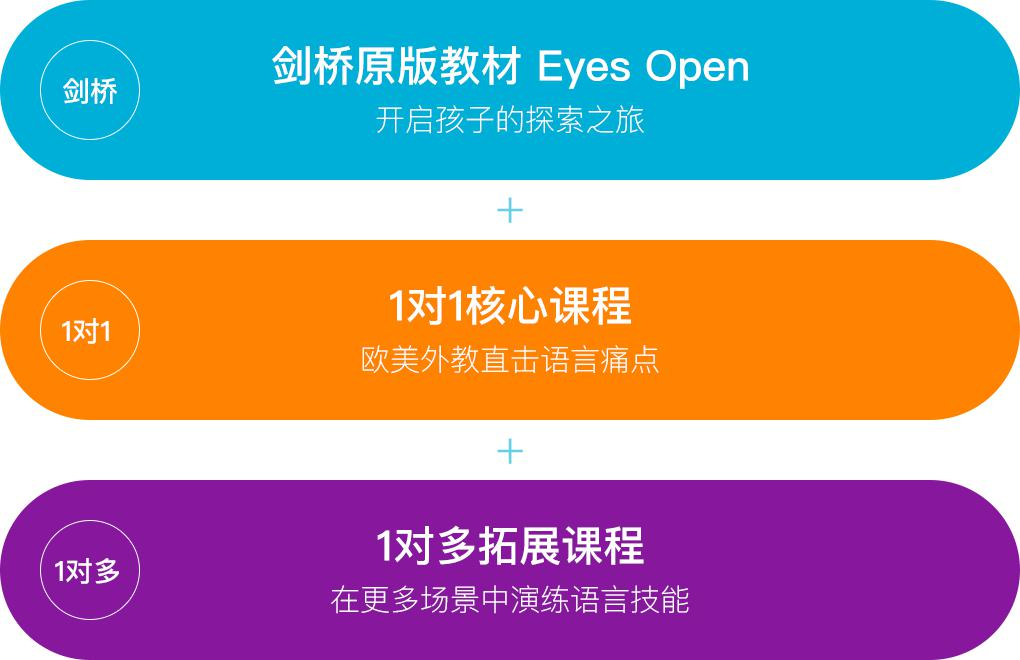 剑桥

剑桥原版教材 Eyes Open

开启孩子的探索之旅

+

1对1

1对1核心课程

欧美外教直击语言痛点

+

1对多

1对多拓展课程

在更多场景中演练语言技能