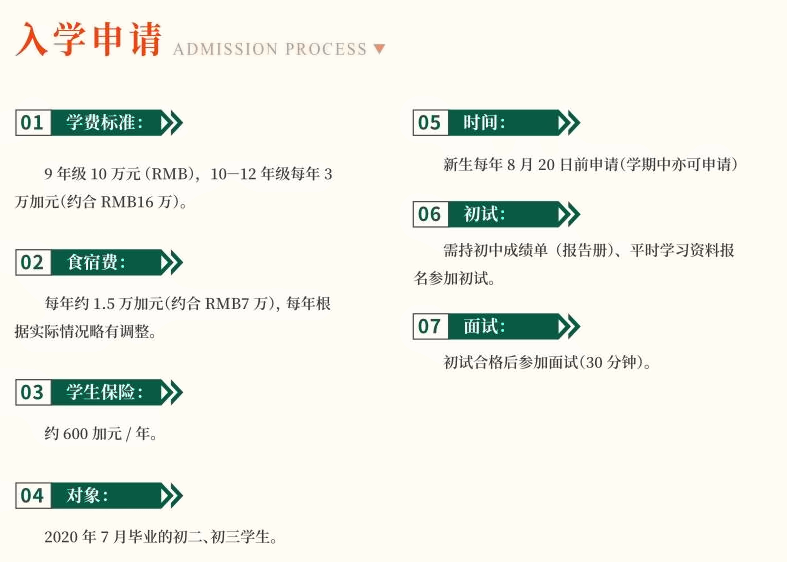 入学申请 ADMISSION PROCESS ▼

01 学费标准:

9年级10万元(RMB),10—12年级每年3万加元(约合RMB16万)。

02 食宿费:

每年约1.5万加元(约合RMB7万),每年根据实际情况略有调整。

03 学生保险:

约600加元/年。

04 对象:

2020年7月毕业的初二、初三学生。

05 时间:

新生每年8月20日前申请(学期中亦可申请)

06 初试:

需持初中成绩单(报告册)、平时学习资料报名参加初试。

07 面试:

初试合格后参加面试(30分钟)。