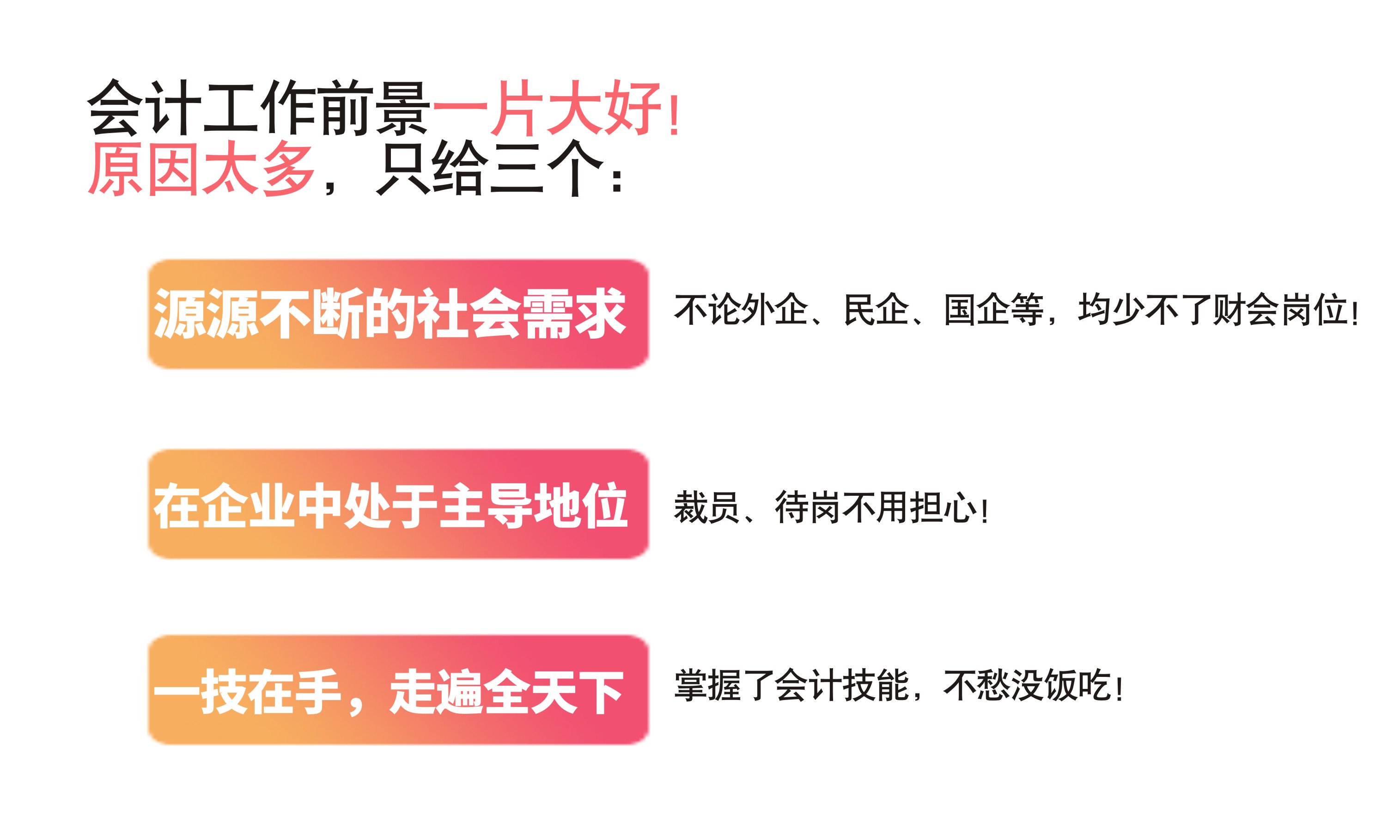 会计工作前景一片大好!
原因太多，只给三个：

源源不断的社会需求

不论外企、民企、国企等，均少不了财会岗位!

在企业中处于主导地位

裁员、待岗不用担心!

一技在手，走遍全天下

掌握了会计技能，不愁没饭吃!