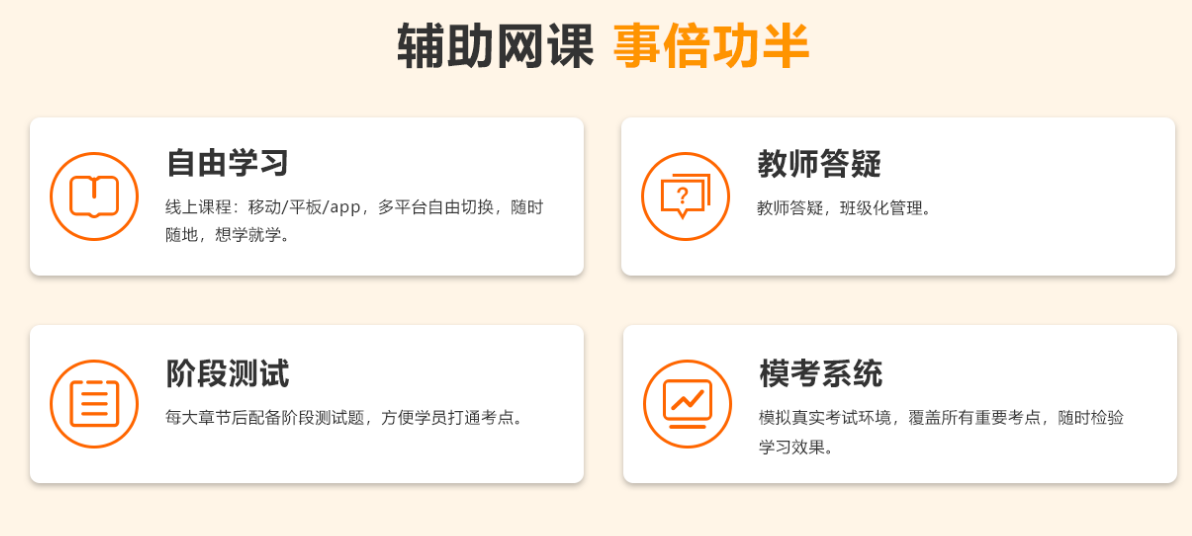 辅助网课 事倍功半

自由学习

线上课程：移动/平板/app，多平台自由切换，随时随地，想学就学。

教师答疑

教师答疑，班级化管理。

阶段测试

每大章节后配备阶段测试题，方便学员打通考点。

模考系统

模拟真实考试环境，覆盖所有重要考点，随时检验学习效果。