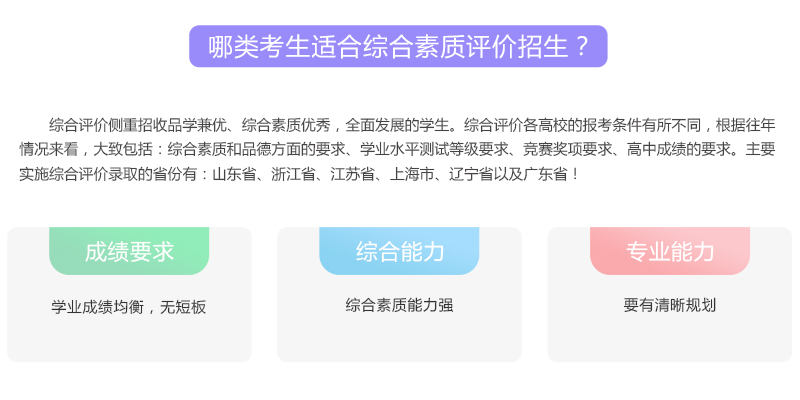 哪类考生适合综合素质评价招生？

综合评价侧重招收品学兼优、综合素质优秀，全面发展的学生。综合评价各高校的报考条件有所不同，根据往年情况来看，大致包括：综合素质和品德方面的要求、学业水平测试等级要求、竞赛奖项要求、高中成绩的要求。主要实施综合评价录取的省份有：山东省、浙江省、江苏省、上海市、辽宁省以及广东省！

成绩要求

学业成绩均衡，无短板

综合能力

综合素质能力强

专业能力

要有清晰规划