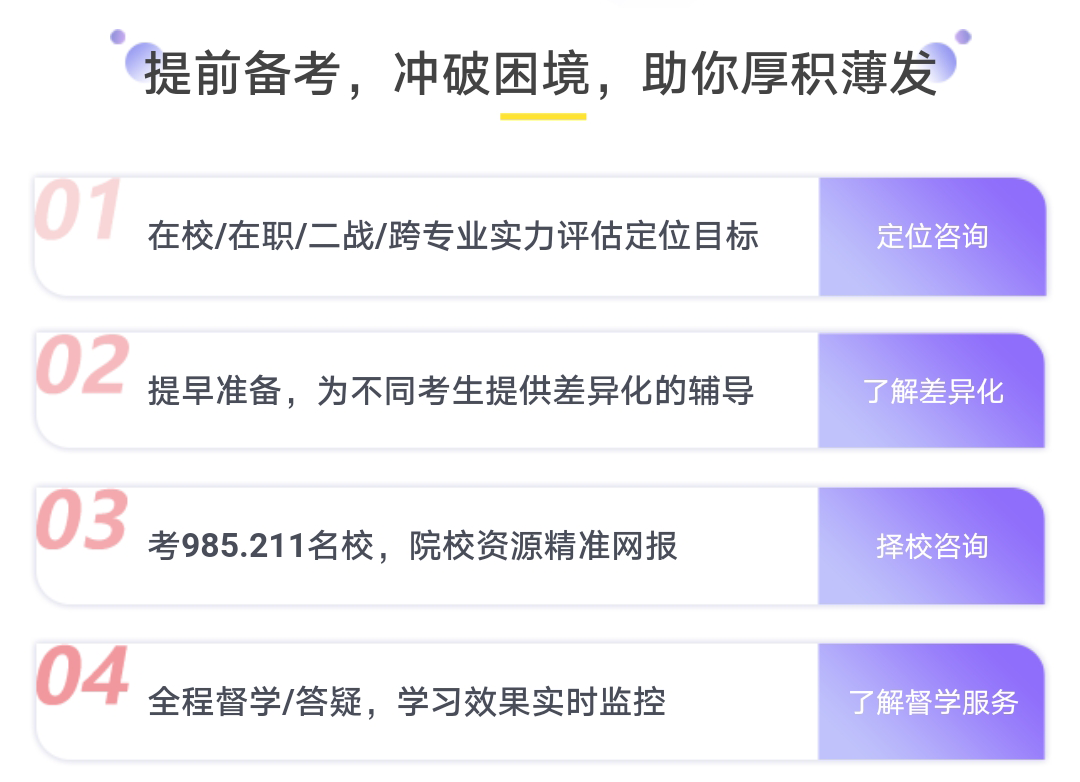 提前备考，冲破困境，助你厚积薄发

01
在校/在职/二战/跨专业实力评估定位目标
定位咨询

02
提早准备，为不同考生提供差异化的辅导
了解差异化

03
考985.211名校，院校资源精准网报
择校咨询

04
全程督学/答疑，学习效果实时监控
了解督学服务