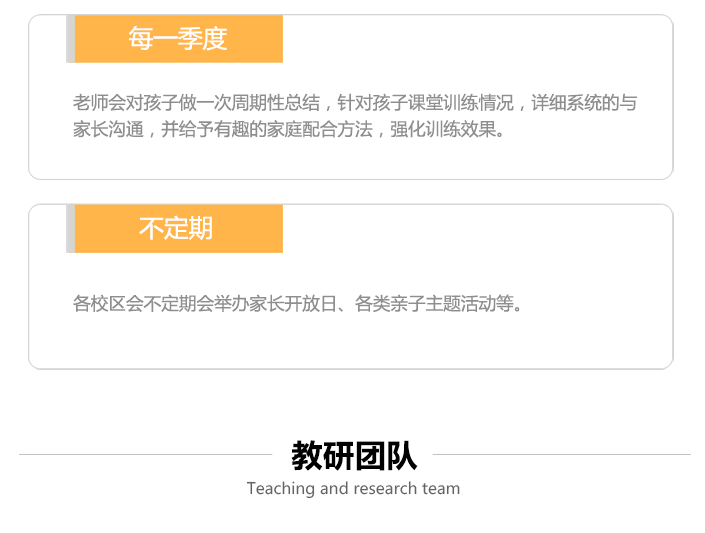 每一季度

老师会对孩子做一次周期性总结，针对孩子课堂训练情况，详细系统的与家长沟通，并给予有趣的家庭配合方法，强化训练效果。

不定期

各校区会不定期会举办家长开放日、各类亲子主题活动等。

教研团队

Teaching and research team