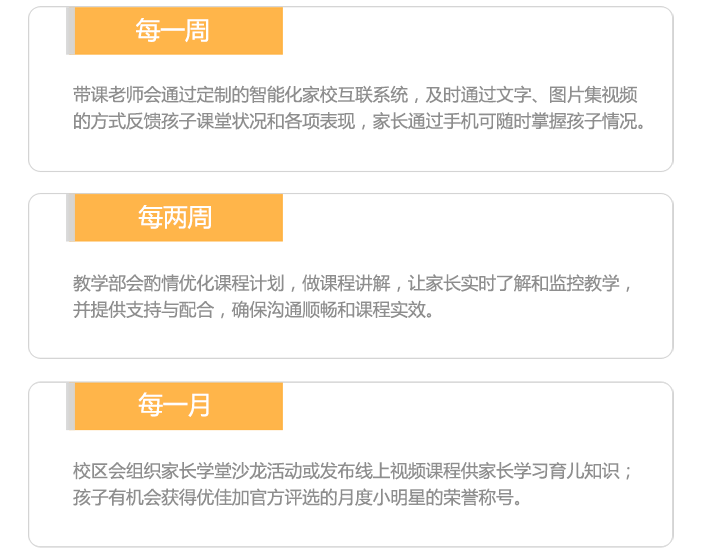 每一周

带课老师会通过定制的智能化家校互联系统，及时通过文字、图片集视频的方式反馈孩子课堂状况和各项表现，家长通过手机可随时掌握孩子情况。

每两周

教学部会酌情优化课程计划，做课程讲解，让家长实时了解和监控教学，并提供支持与配合，确保沟通顺畅和课程实效。

每一月

校区会组织家长学堂沙龙活动或发布线上视频课程供家长学习育儿知识；孩子有机会获得优佳加官方评选的月度小明星的荣誉称号。