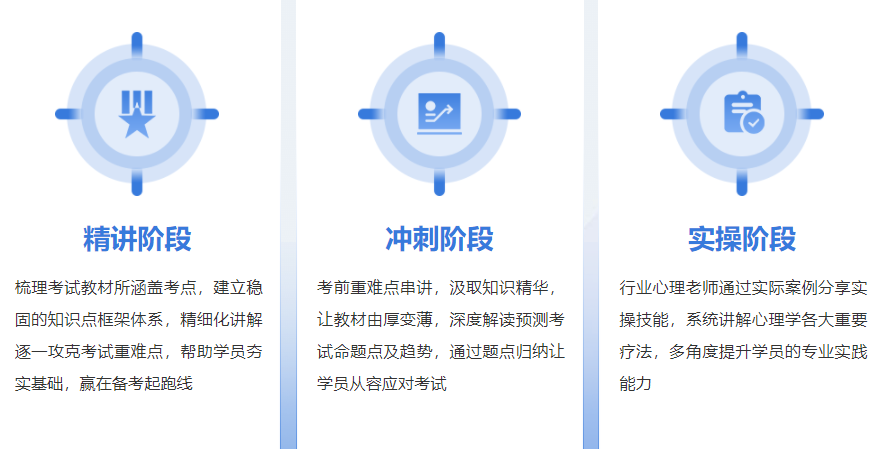 精讲阶段

梳理考试教材所涵盖考点，建立稳固的知识点框架体系，精细化讲解逐一攻克考试重难点，帮助学员夯实基础，赢在备考起跑线

冲刺阶段

考前重难点串讲，汲取知识精华，让教材由厚变薄，深度解读预测考试命题点及趋势，通过题点归纳让学员从容应对考试

实操阶段

行业心理老师通过实际案例分享实操技能，系统讲解心理学各大重要疗法，多角度提升学员的专业实践能力