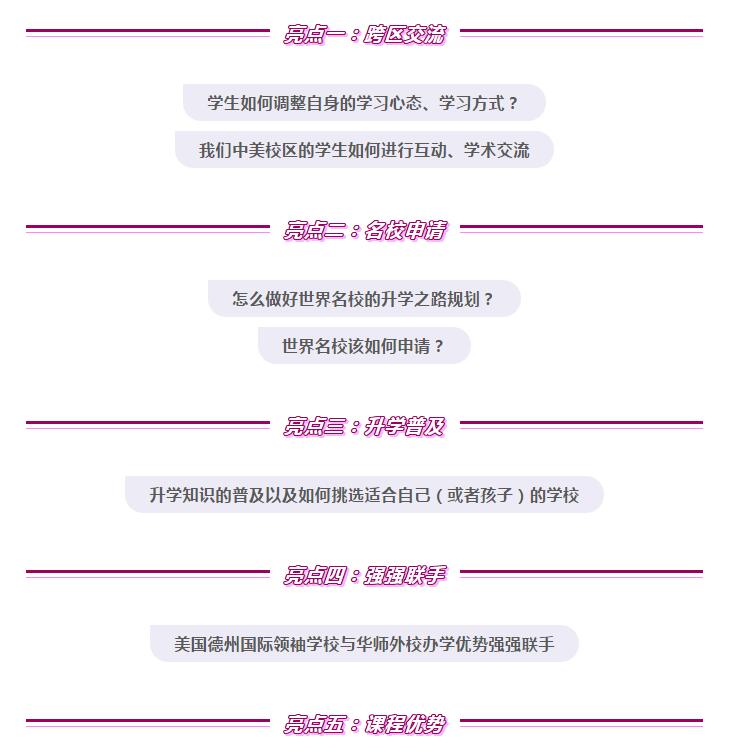 亮点一：跨区交流

学生如何调整自身的学习心态、学习方式？

我们中美校区的学生如何进行互动、学术交流

亮点二：名校申请

怎么做好世界名校的升学之路规划？

世界名校该如何申请？

亮点三：升学普及

升学知识的普及以及如何挑选适合自己（或者孩子）的学校

亮点四：强强联手

美国德州国际领袖学校与华师外校办学优势强强联手

亮点五：课程优势