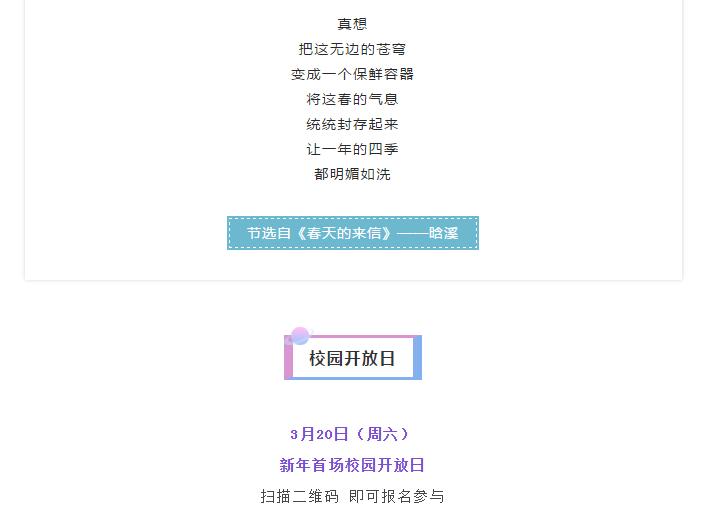 真想
把这无边的苍穹
变成一个保鲜容器
将这春的气息
统统封存起来
让一年的四季
都明媚如洗

节选自《春天的来信》——晗溪

校园开放日

3月20日（周六）
新年首场校园开放日
扫描二维码 即可报名参与